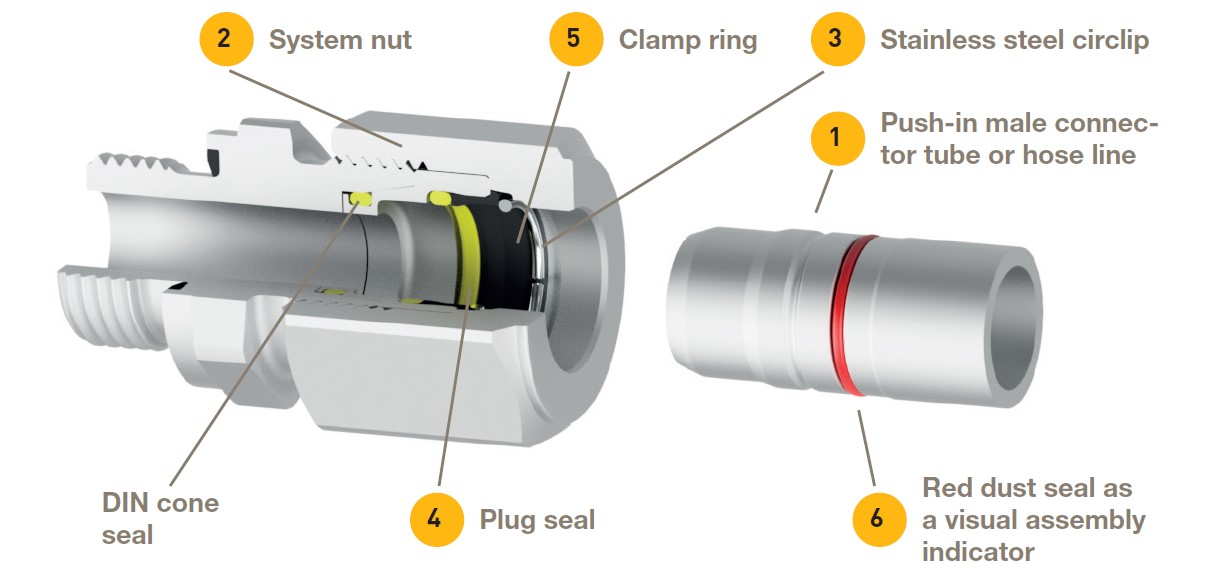 2 System nut

5 Clamp ring

3 Stainless steel circlip

1 Push-in male connector tube or hose line

DIN cone seal

4 Plug seal

6 Red dust seal as a visual assembly indicator