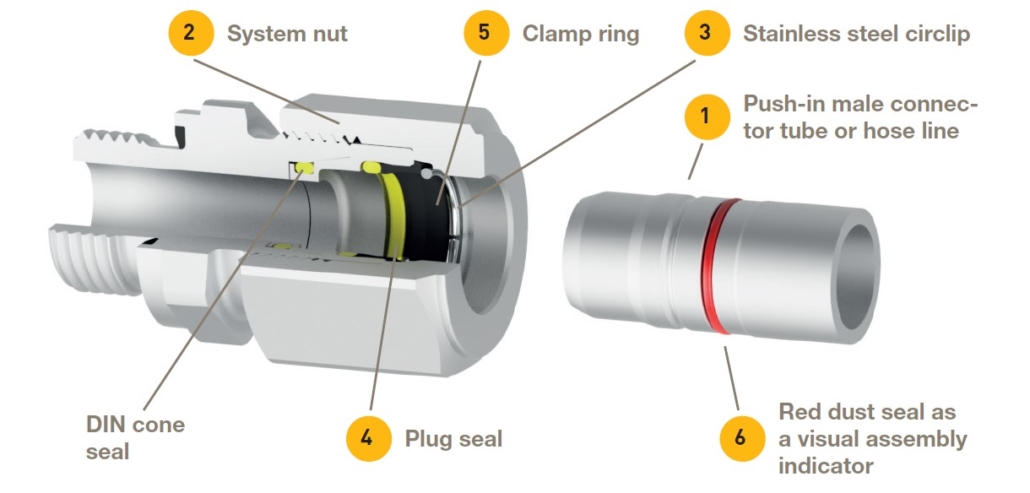 2 System nut

5 Clamp ring

3 Stainless steel circlip

1 Push-in male connector tube or hose line

DIN cone seal

4 Plug seal

6 Red dust seal as a visual assembly indicator