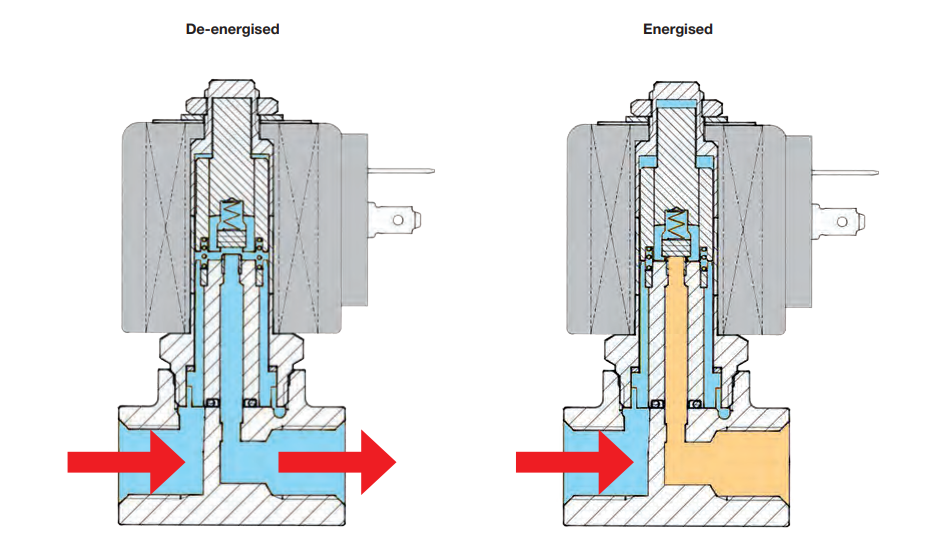 De-energised

Energised