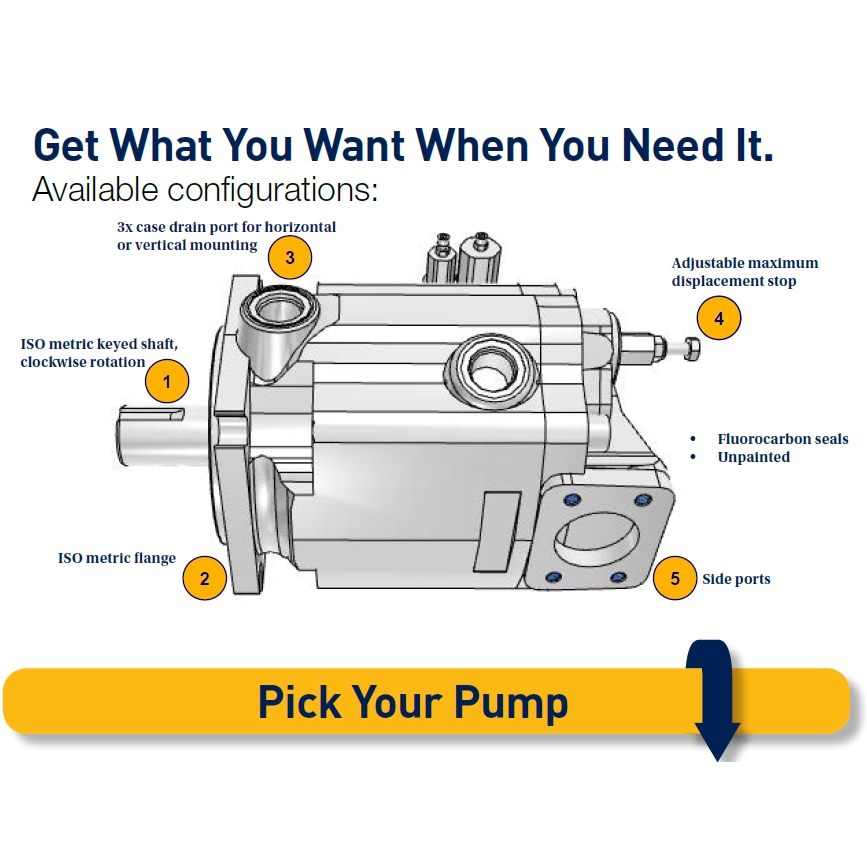 Get What You Want When You Need It.
Available configurations:

3x case drain port for horizontal or vertical mounting
3

Adjustable maximum displacement stop
4

ISO metric keyed shaft, clockwise rotation
1

• Fluorocarbon seals
• Unpainted

ISO metric flange
2

5 Side ports

Pick Your Pump